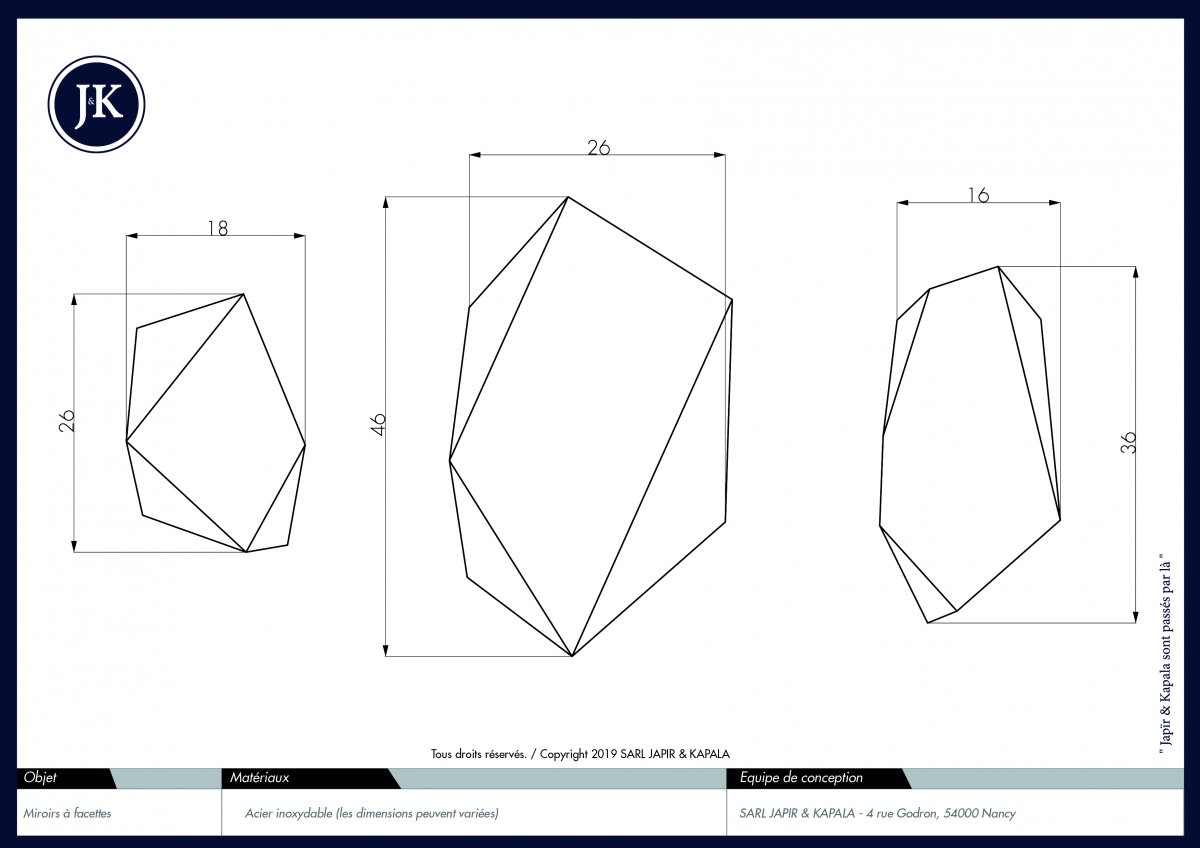 J&K

18

26

26

46

16

36

" Japir & Kapala sont passés par là "

Tous droits réservés. / Copyright 2019 SARL JAPIR & KAPALA

| Objet | Matériaux | Equipe de conception |
|---|---|---|
| Miroirs à facettes | Acier inoxydable (les dimensions peuvent variées) | SARL JAPIR & KAPALA - 4 rue Godron, 54000 Nancy |